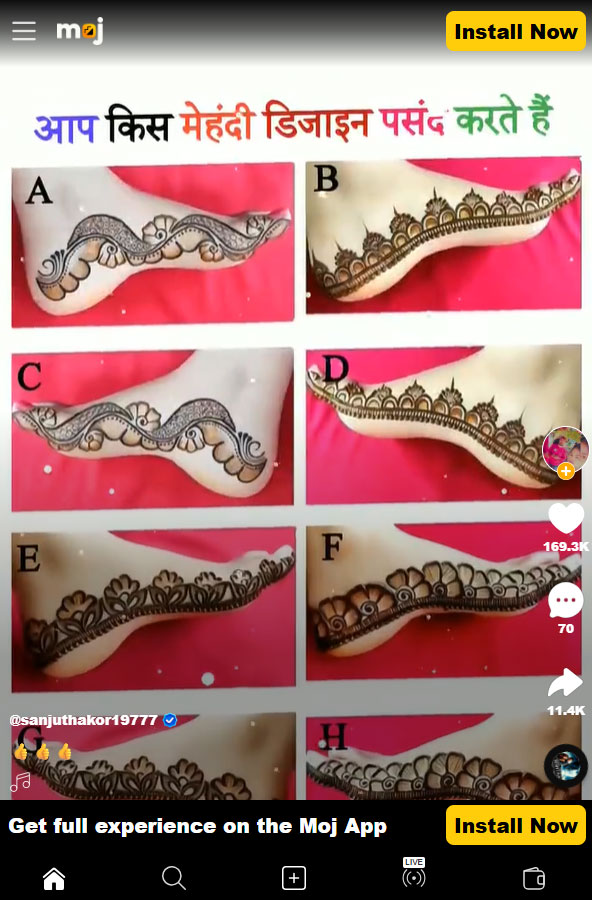 moj
Install Now

आप किस मेहंदी डिजाइन पसंद करते हैं

A
B
C
D
E
F
G
H

169.3K
70
11.4K

@sanjuthakor19777
👍👍👍

Get full experience on the Moj App
Install Now

LIVE