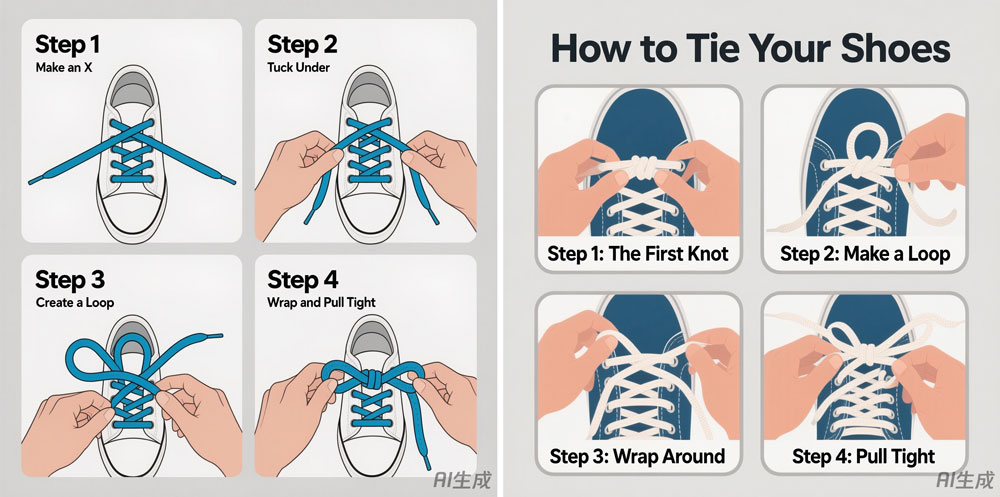 Step 1
Make an X

Step 2
Tuck Under

Step 3
Create a Loop

Step 4
Wrap and Pull Tight

AI生成

How to Tie Your Shoes

Step 1: The First Knot

Step 2: Make a Loop

Step 3: Wrap Around

Step 4: Pull Tight

AI生成